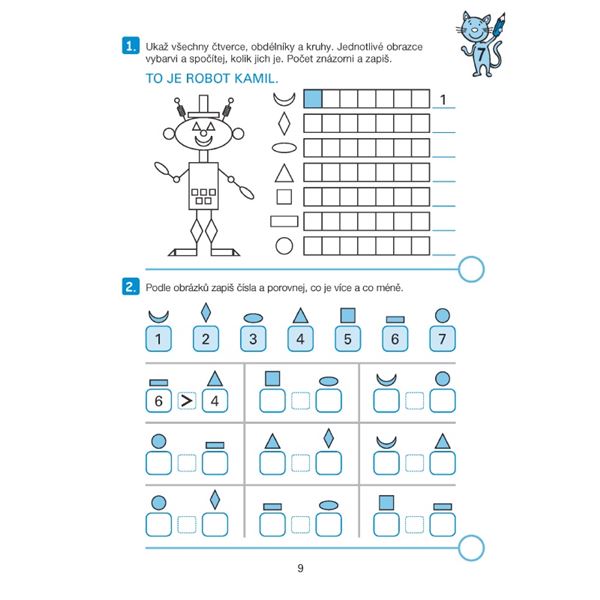 7

1. Ukaž všechny čtverce, obdélníky a kruhy. Jednotlivé obrazce vybarvi a spočítej, kolik jich je. Počet znázorni a zapiš.

TO JE ROBOT KAMIL.

1

2. Podle obrázků zapiš čísla a porovnej, co je více a co méně.

1 2 3 4 5 6 7

6 > 4

9