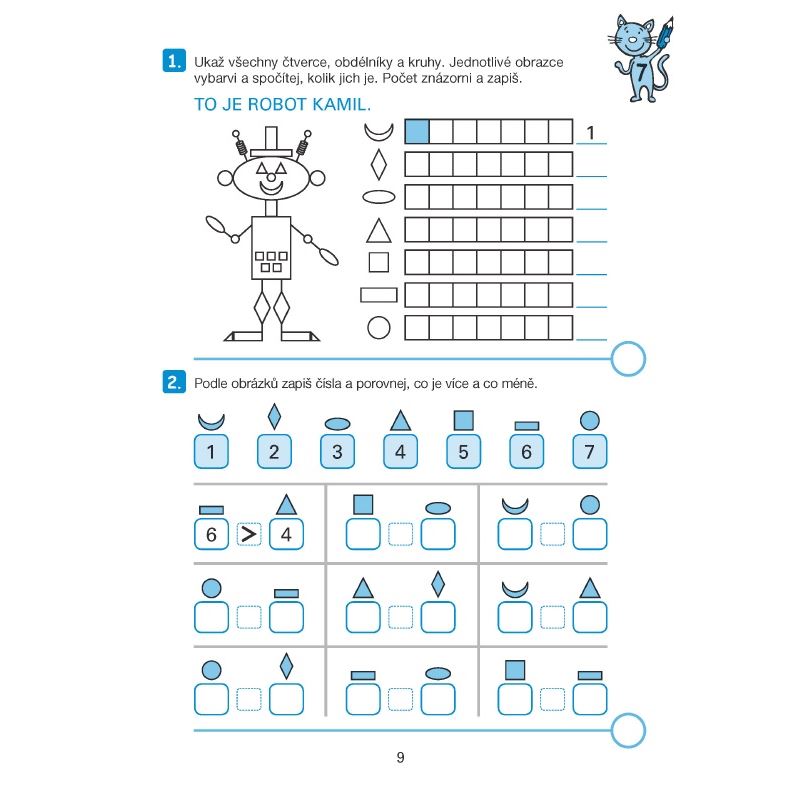 7

1. Ukaž všechny čtverce, obdélníky a kruhy. Jednotlivé obrazce vybarvi a spočítej, kolik jich je. Počet znázorni a zapiš.

TO JE ROBOT KAMIL.

1

2. Podle obrázků zapiš čísla a porovnej, co je více a co méně.

1 2 3 4 5 6 7

6 > 4

9