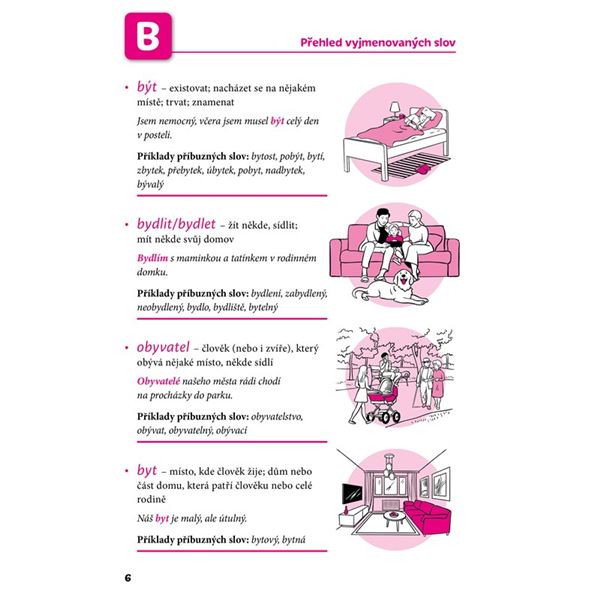 B

Přehled vyjmenovaných slov

• být – existovat; nacházet se na nějakém místě; trvat; znamenat

Jsem nemocný, včera jsem musel být celý den v posteli.

Příklady příbuzných slov: bytost, pobýt, bytí, zbytek, přebytek, úbytek, pobyt, nadbytek, bývalý

• bydlit/bydlet – žít někde, sídlit; mít někde svůj domov

Bydlím s maminkou a tatínkem v rodinném domku.

Příklady příbuzných slov: bydlení, zabydlený, neobydlený, bydlo, bydliště, bytelný

• obyvatel – člověk (nebo i zvíře), který obývá nějaké místo, někde sídlí

Obyvatelé našeho města rádi chodí na procházky do parku.

Příklady příbuzných slov: obyvatelstvo, obývat, obyvatelný, obývací

• byt – místo, kde člověk žije; dům nebo část domu, která patří člověku nebo celé rodině

Náš byt je malý, ale útulný.

Příklady příbuzných slov: bytový, bytná

6