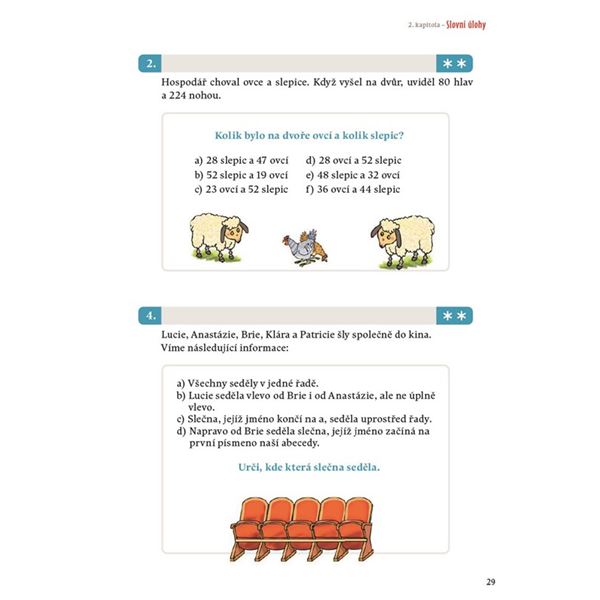 2. kapitola – Slovní úlohy

2.

**

Hospodář choval ovce a slepice. Když vyšel na dvůr, uviděl 80 hlav a 224 nohou.

Kolik bylo na dvoře ovcí a kolik slepic?

a) 28 slepic a 47 ovcí
b) 52 slepic a 19 ovcí
c) 23 ovcí a 52 slepic
d) 28 ovcí a 52 slepic
e) 48 slepic a 32 ovcí
f) 36 ovcí a 44 slepic

4.

**

Lucie, Anastázie, Brie, Klára a Patricie šly společně do kina. Víme následující informace:

a) Všechny seděly v jedné řadě.
b) Lucie seděla vlevo od Brie i od Anastázie, ale ne úplně vlevo.
c) Slečna, jejíž jméno končí na a, seděla uprostřed řady.
d) Napravo od Brie seděla slečna, jejíž jméno začíná na první písmeno naší abecedy.

Urči, kde která slečna seděla.

29