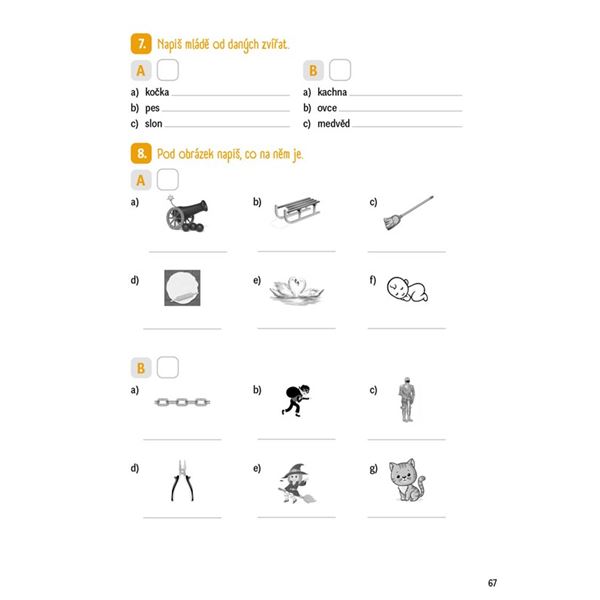 7. Napiš mládě od daných zvířat.

A

a) kočka
b) pes
c) slon

B

a) kachna
b) ovce
c) medvěd

8. Pod obrázek napiš, co na něm je.

A

a)
b)
c)
d)
e)
f)

B

a)
b)
c)
d)
e)
g)

67