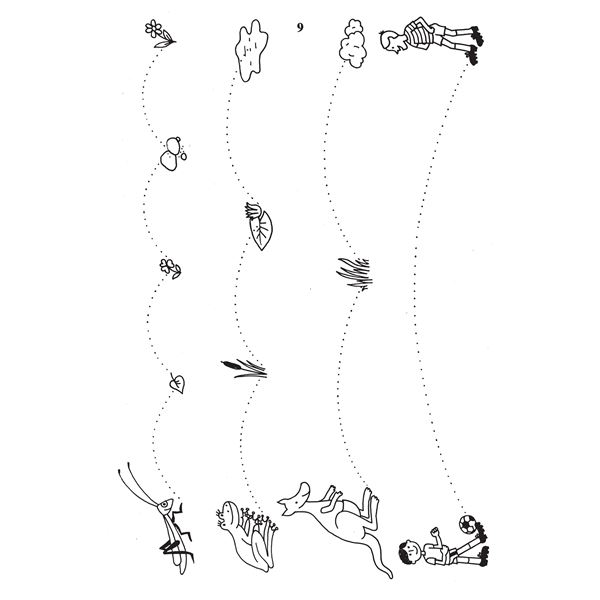 9