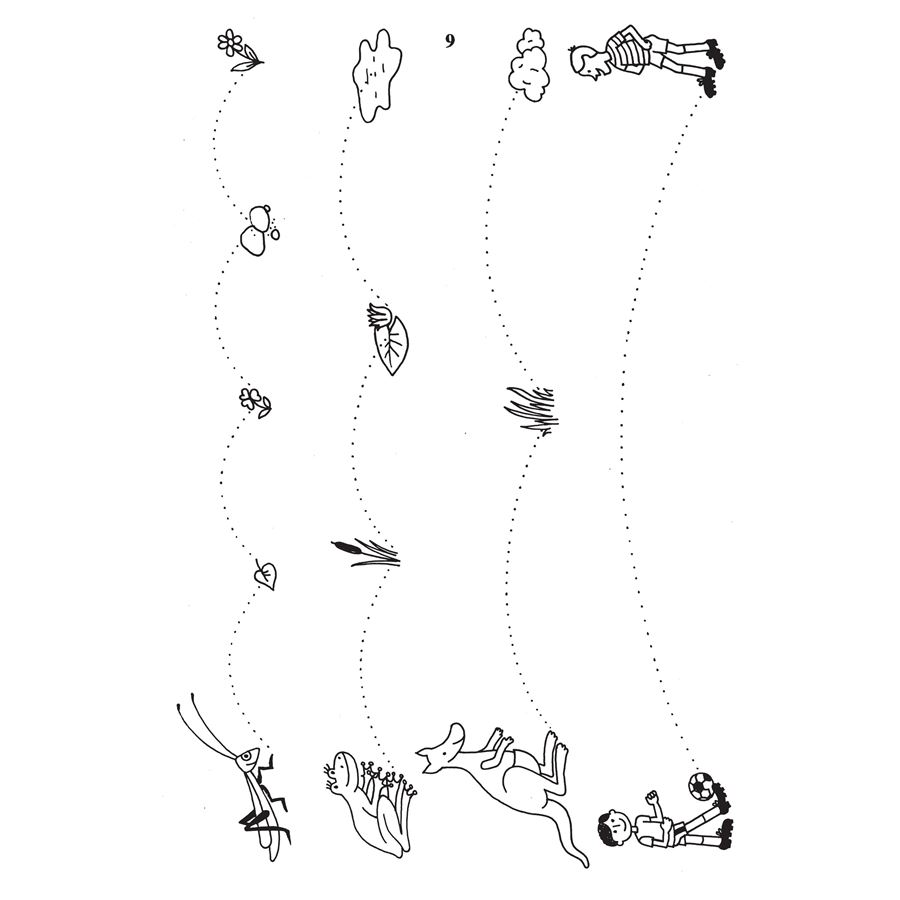 9