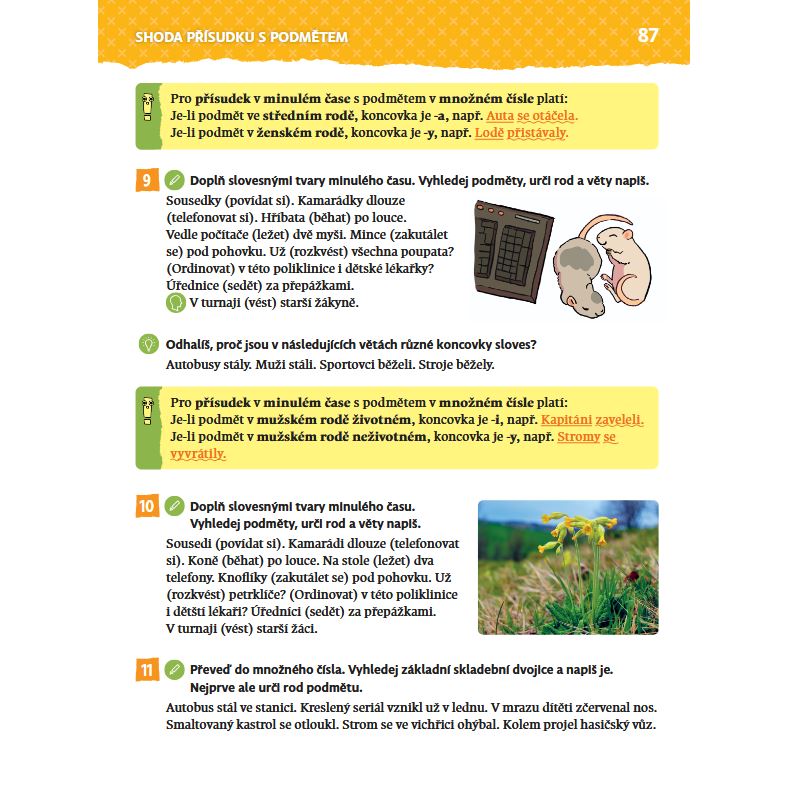 SHODA PŘÍSUDKU S PODMĚTEM 87

Pro přísudek v minulém čase s podmětem v množném čísle platí:
Je-li podmět ve středním rodě, koncovka je -a, např. Auta se otáčela.
Je-li podmět v ženském rodě, koncovka je -y, např. Lodě přistávaly.

9 Doplň slovesnými tvary minulého času. Vyhledej podměty, urči rod a věty napiš.
Sousedky (povídat si). Kamarádky dlouze (telefonovat si). Hříbata (běhat) po louce. Vedle počítače (ležet) dvě myši. Mince (zakutálet se) pod pohovku. Už (rozkvést) všechna poupata? (Ordinovat) v této poliklinice i dětské lékařky? Úřednice (sedět) za přepážkami. V turnaji (vést) starší žákyně.

Odhalíš, proč jsou v následujících větách různé koncovky sloves?
Autobusy stály. Muži stáli. Sportovci běželi. Stroje běžely.

Pro přísudek v minulém čase s podmětem v množném čísle platí:
Je-li podmět v mužském rodě životném, koncovka je -i, např. Kapitáni zaveleli.
Je-li podmět v mužském rodě neživotném, koncovka je -y, např. Stromy se vyvrátily.

10 Doplň slovesnými tvary minulého času. Vyhledej podměty, urči rod a věty napiš.
Sousedi (povídat si). Kamarádi dlouze (telefonovat si). Koně (běhat) po louce. Na stole (ležet) dva telefony. Knoflíky (zakutálet se) pod pohovku. Už (rozkvést) petrklíče? (Ordinovat) v této poliklinice i dětští lékaři? Úředníci (sedět) za přepážkami. V turnaji (vést) starší žáci.

11 Převeď do množného čísla. Vyhledej základní skladební dvojice a napiš je. Nejprve ale urči rod podmětu.
Autobus stál ve stanici. Kreslený seriál vznikl už v lednu. V mrazu dítěti zčervenal nos. Smaltovaný kastrol se otloukl. Strom se ve vichřici ohýbal. Kolem projel hasičský vůz.