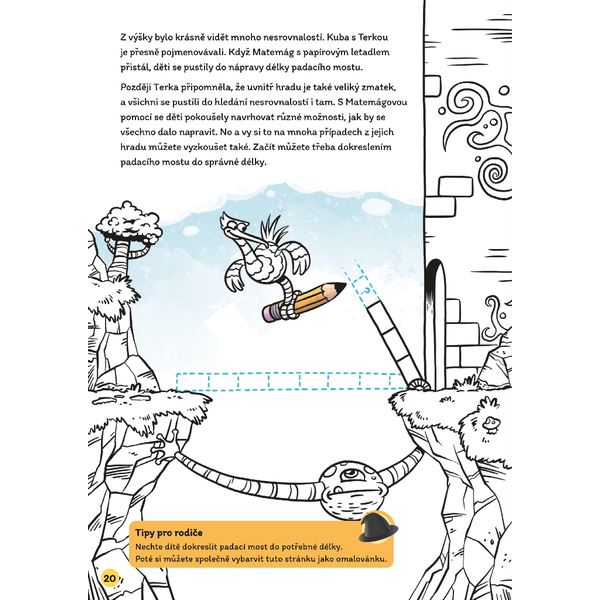 Z výšky bylo krásně vidět mnoho nesrovnalostí. Kuba s Terkou je přesně pojmenovávali. Když Matemág s papírovým letadlem přistál, děti se pustily do nápravy délky padacího mostu.

Později Terka připomněla, že uvnitř hradu je také veliký zmatek, a všichni se pustili do hledání nesrovnalostí i tam. S Matemágovou pomocí se děti pokoušely navrhovat různé možnosti, jak by se všechno dalo napravit. No a vy si to na mnoha případech z jejich hradu můžete vyzkoušet také. Začít můžete třeba dokreslením padacího mostu do správné délky.

?

Tipy pro rodiče
Nechte dítě dokreslit padací most do potřebné délky. Poté si můžete společně vybarvit tuto stránku jako omalovánku.

20