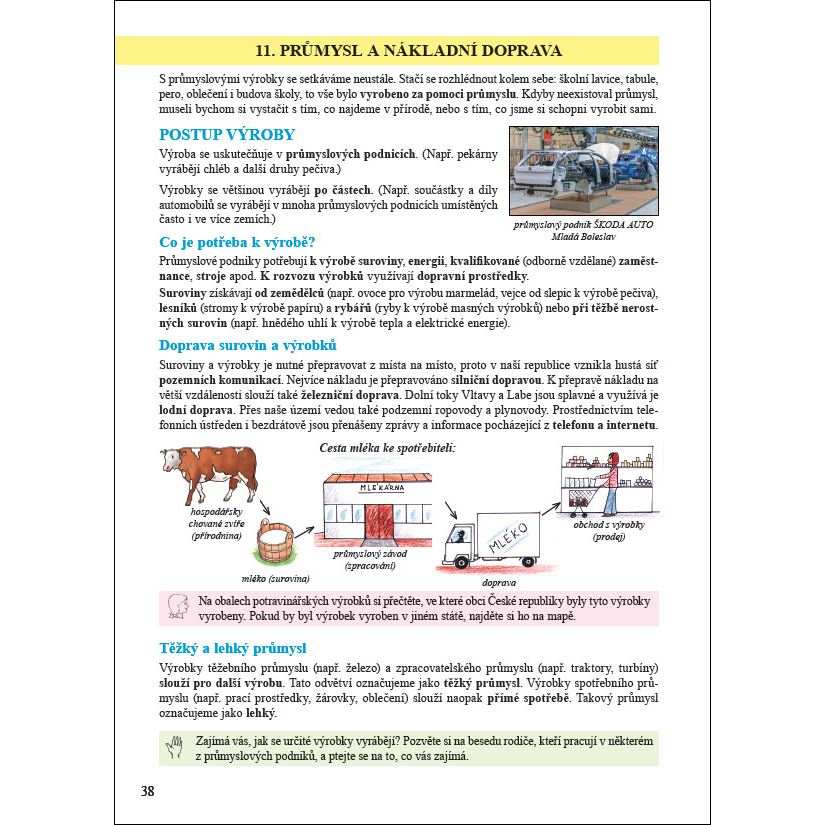 11. PRŮMYSL A NÁKLADNÍ DOPRAVA

S průmyslovými výrobky se setkáváme neustále. Stačí se rozhlédnout kolem sebe: školní lavice, tabule, pero, oblečení i budova školy, to vše bylo vyrobeno za pomoci průmyslu. Kdyby neexistoval průmysl, museli bychom si vystačit s tím, co najdeme v přírodě, nebo s tím, co jsme si schopni vyrobit sami.

POSTUP VÝROBY

Výroba se uskutečňuje v průmyslových podnicích. (Např. pekárny vyrábějí chléb a další druhy pečiva.)

Výrobky se většinou vyrábějí po částech. (Např. součástky a díly automobilů se vyrábějí v mnoha průmyslových podnicích umístěných často i ve více zemích.)

průmyslový podnik ŠKODA AUTO Mladá Boleslav

Co je potřeba k výrobě?

Průmyslové podniky potřebují k výrobě suroviny, energii, kvalifikované (odborně vzdělané) zaměstnance, stroje apod. K rozvozu výrobků využívají dopravní prostředky.

Suroviny získávají od zemědělců (např. ovoce pro výrobu marmelád, vejce od slepic k výrobě pečiva), lesníků (stromy k výrobě papíru) a rybářů (ryby k výrobě masných výrobků) nebo při těžbě nerostných surovin (např. hnědého uhlí k výrobě tepla a elektrické energie).

Doprava surovin a výrobků

Suroviny a výrobky je nutné přepravovat z místa na místo, proto v naší republice vznikla hustá síť pozemních komunikací. Nejvíce nákladu je přepravováno silniční dopravou. K přepravě nákladu na větší vzdálenosti slouží také železniční doprava. Dolní toky Vltavy a Labe jsou splavné a využívá je lodní doprava. Přes naše území vedou také podzemní ropovody a plynovody. Prostřednictvím telefonních ústředen i bezdrátově jsou přenášeny zprávy a informace pocházející z telefonu a internetu.

Cesta mléka ke spotřebiteli:

hospodářsky chované zvíře (přírodnina)

mléko (surovina)

MLÉKÁRNA

průmyslový závod (zpracování)

MLÉKO

doprava

obchod s výrobky (prodej)

Na obalech potravinářských výrobků si přečtěte, ve které obci České republiky byly tyto výrobky vyrobeny. Pokud by byl výrobek vyroben v jiném státě, najděte si ho na mapě.

Těžký a lehký průmysl

Výrobky těžebního průmyslu (např. železo) a zpracovatelského průmyslu (např. traktory, turbíny) slouží pro další výrobu. Tato odvětví označujeme jako těžký průmysl. Výrobky spotřebního průmyslu (např. prací prostředky, žárovky, oblečení) slouží naopak přímé spotřebě. Takový průmysl označujeme jako lehký.

Zajímá vás, jak se určité výrobky vyrábějí? Pozvěte si na besedu rodiče, kteří pracují v některém z průmyslových podniků, a ptejte se na to, co vás zajímá.

38