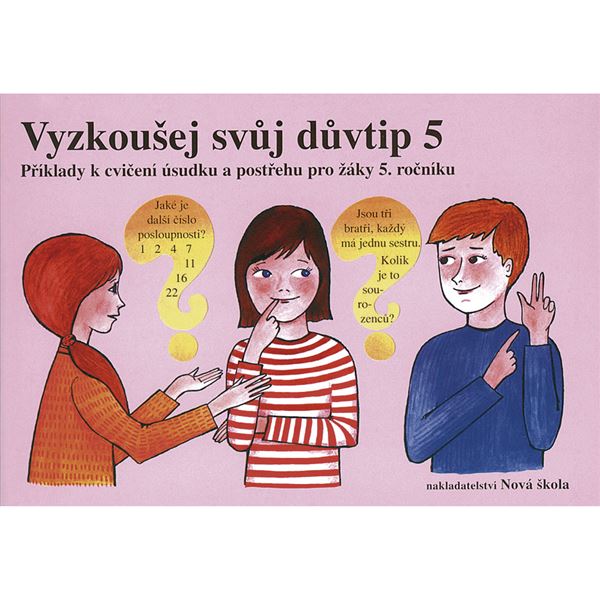 Vyzkoušej svůj důvtip 5

Příklady k cvičení úsudku a postřehu pro žáky 5. ročníku

Jaké je další číslo posloupnosti?
1 2 4 7
11
16
22

Jsou tři bratři, každý má jednu sestru. Kolik je to sourozenců?

nakladatelství Nová škola