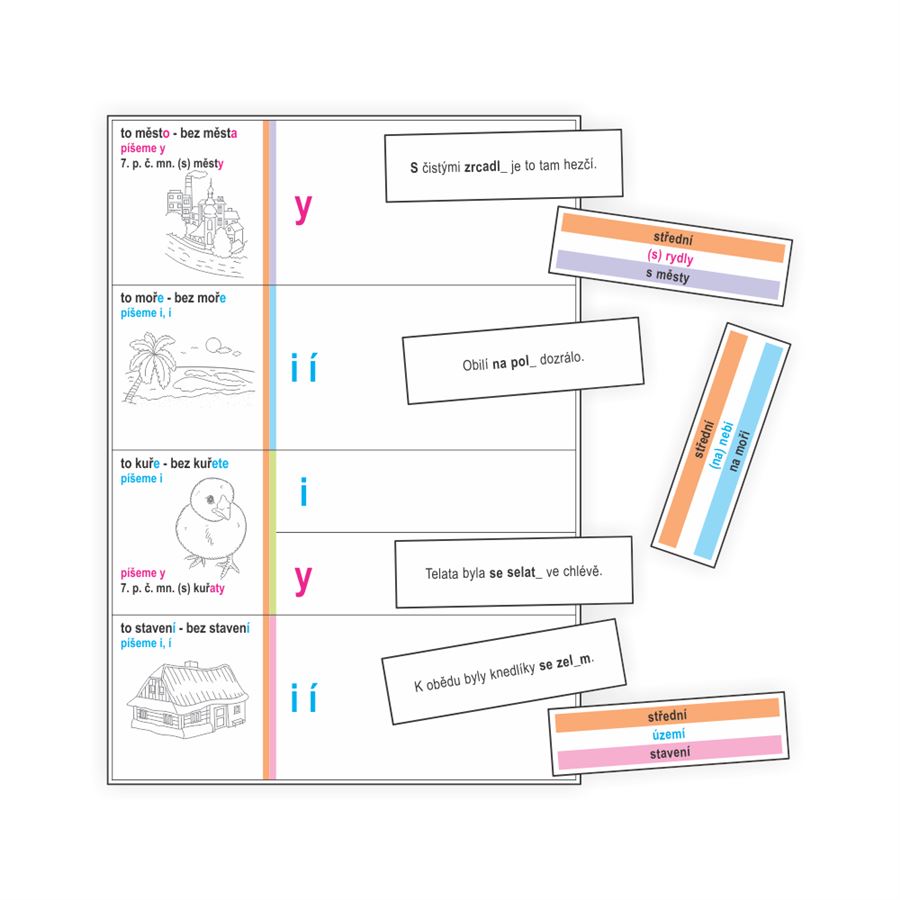 to město - bez města
píšeme y
7. p. č. mn. (s) městy

y

to moře - bez moře
píšeme i, í

i í

to kuře - bez kuřete
píšeme i

i

píšeme y
7. p. č. mn. (s) kuřaty

y

to stavení - bez stavení
píšeme i, í

i í

S čistými zrcadl_ je to tam hezčí.

střední
(s) rydly
s městy

Obilí na pol_ dozrálo.

střední
(na) nebi
na moři

Telata byla se selat_ ve chlévě.

K obědu byly knedlíky se zel_m.

střední
území
stavení