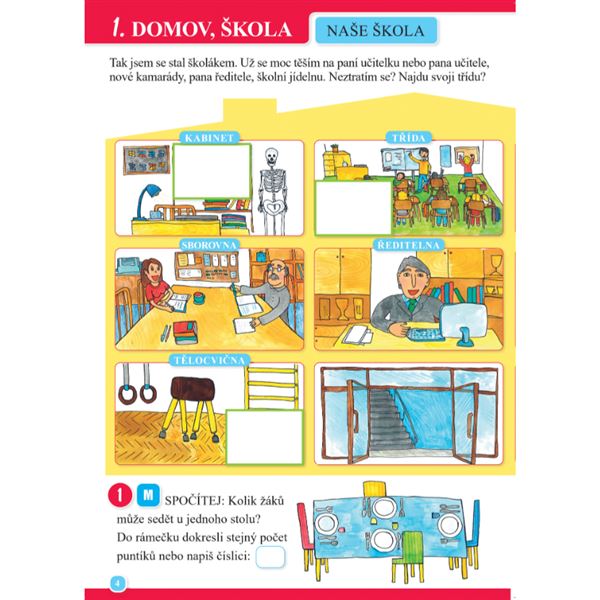 1. DOMOV, ŠKOLA

NAŠE ŠKOLA

Tak jsem se stal školákem. Už se moc těším na paní učitelku nebo pana učitele, nové kamarády, pana ředitele, školní jídelnu. Neztratím se? Najdu svoji třídu?

KABINET

TŘÍDA

SBOROVNA

ŘEDITELNA

TĚLOCVIČNA

1 M SPOČÍTEJ: Kolik žáků může sedět u jednoho stolu? Do rámečku dokresli stejný počet puntíků nebo napiš číslici:

4