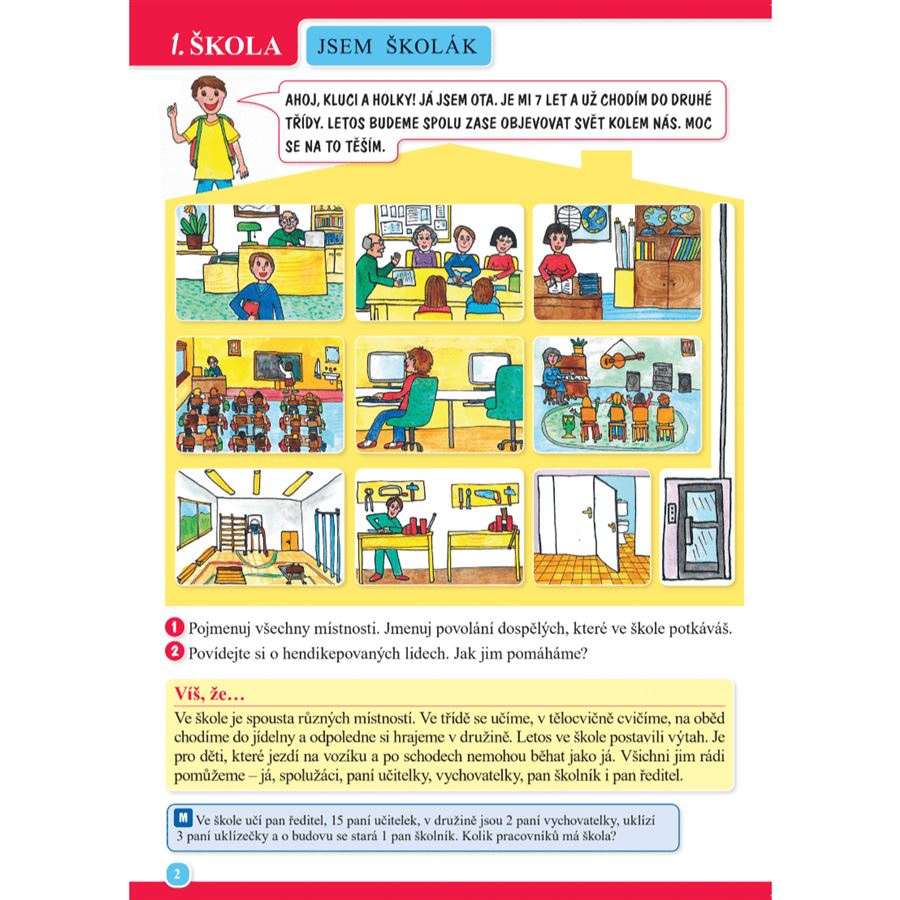 1. ŠKOLA JSEM ŠKOLÁK

AHOJ, KLUCI A HOLKY! JÁ JSEM OTA. JE MI 7 LET A UŽ CHODÍM DO DRUHÉ TŘÍDY. LETOS BUDEME SPOLU ZASE OBJEVOVAT SVĚT KOLEM NÁS. MOC SE NA TO TĚŠÍM.

1 Pojmenuj všechny místnosti. Jmenuj povolání dospělých, které ve škole potkáváš.
2 Povídejte si o hendikepovaných lidech. Jak jim pomáháme?

Víš, že…
Ve škole je spousta různých místností. Ve třídě se učíme, v tělocvičně cvičíme, na oběd chodíme do jídelny a odpoledne si hrajeme v družině. Letos ve škole postavili výtah. Je pro děti, které jezdí na vozíku a po schodech nemohou běhat jako já. Všichni jim rádi pomůžeme – já, spolužáci, paní učitelky, vychovatelky, pan školník i pan ředitel.

M Ve škole učí pan ředitel, 15 paní učitelek, v družině jsou 2 paní vychovatelky, uklízí 3 paní uklízečky a o budovu se stará 1 pan školník. Kolik pracovníků má škola?

2